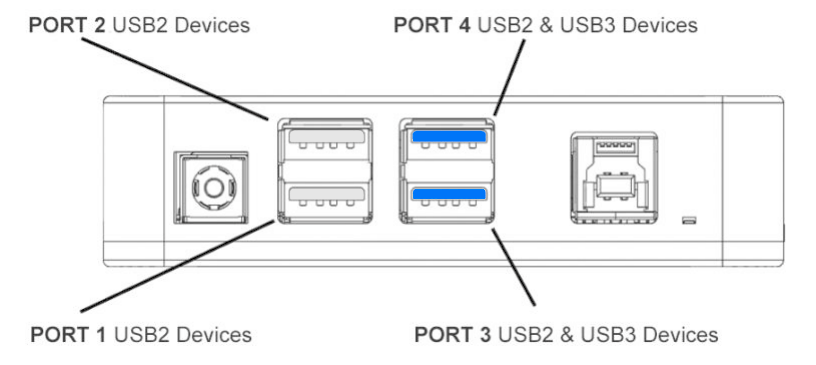 PORT 2 USB2 Devices

PORT 4 USB2 & USB3 Devices

PORT 1 USB2 Devices

PORT 3 USB2 & USB3 Devices